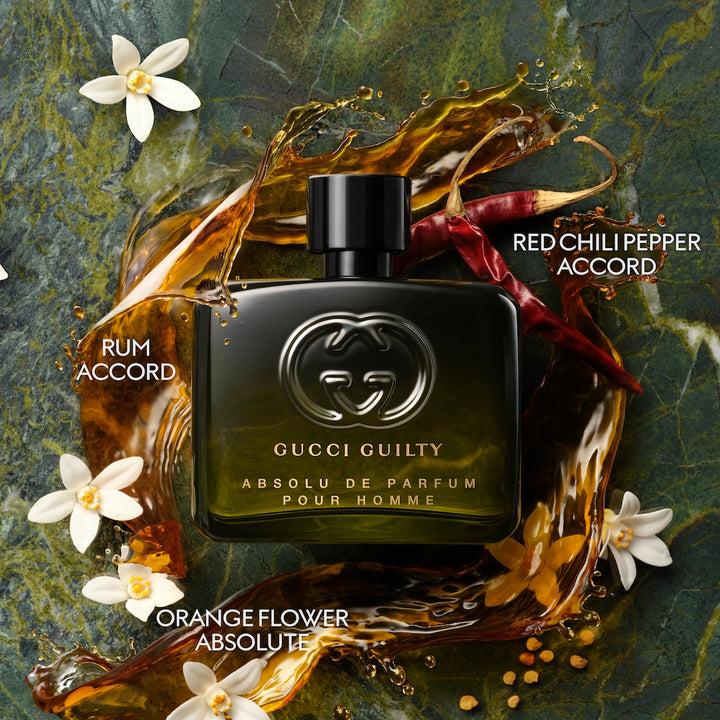 RED CHILI PEPPER ACCORD

RUM ACCORD

GUCCI GUILTY

ABSOLU DE PARFUM POUR HOMME

ORANGE FLOWER ABSOLUTE