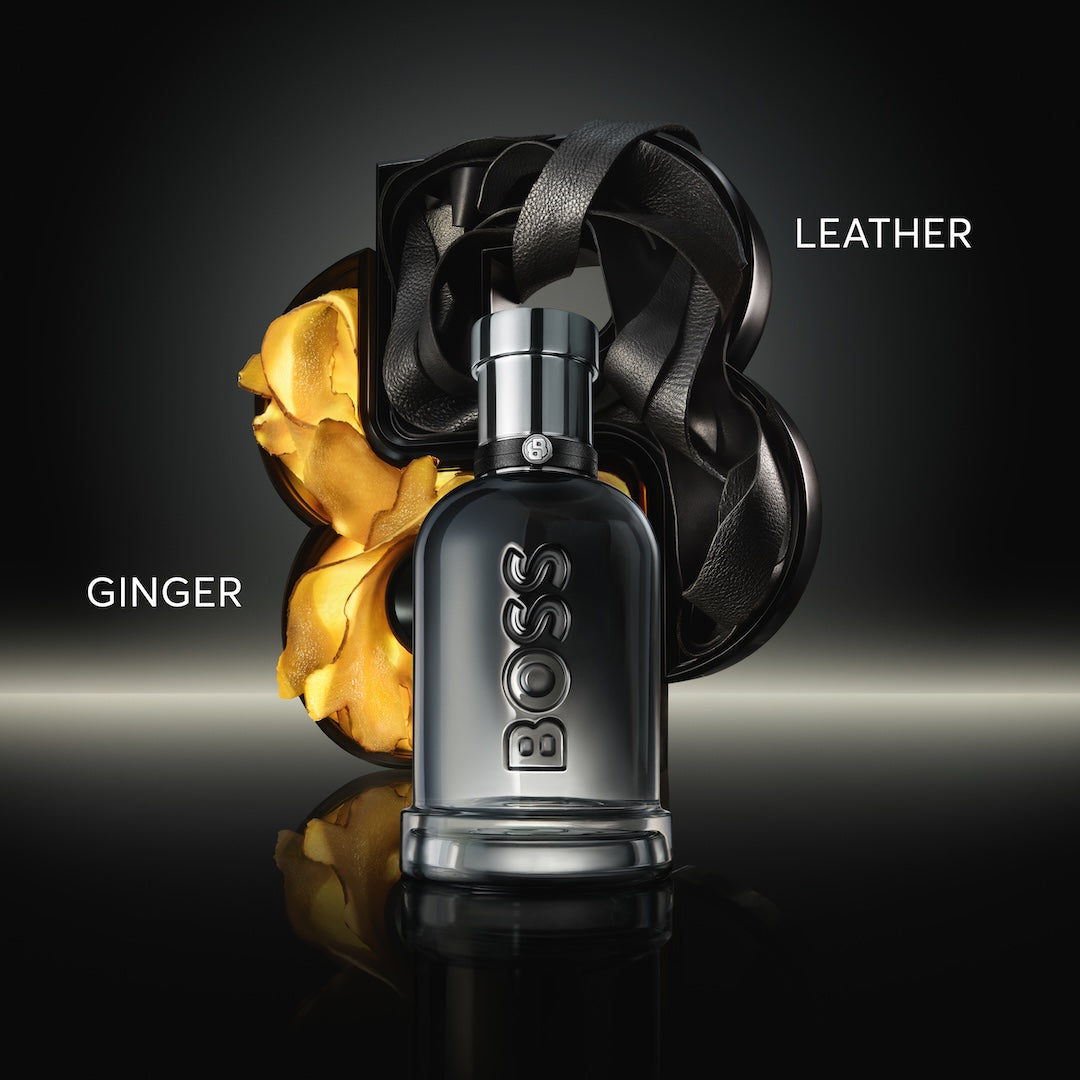 LEATHER

GINGER

BOSS