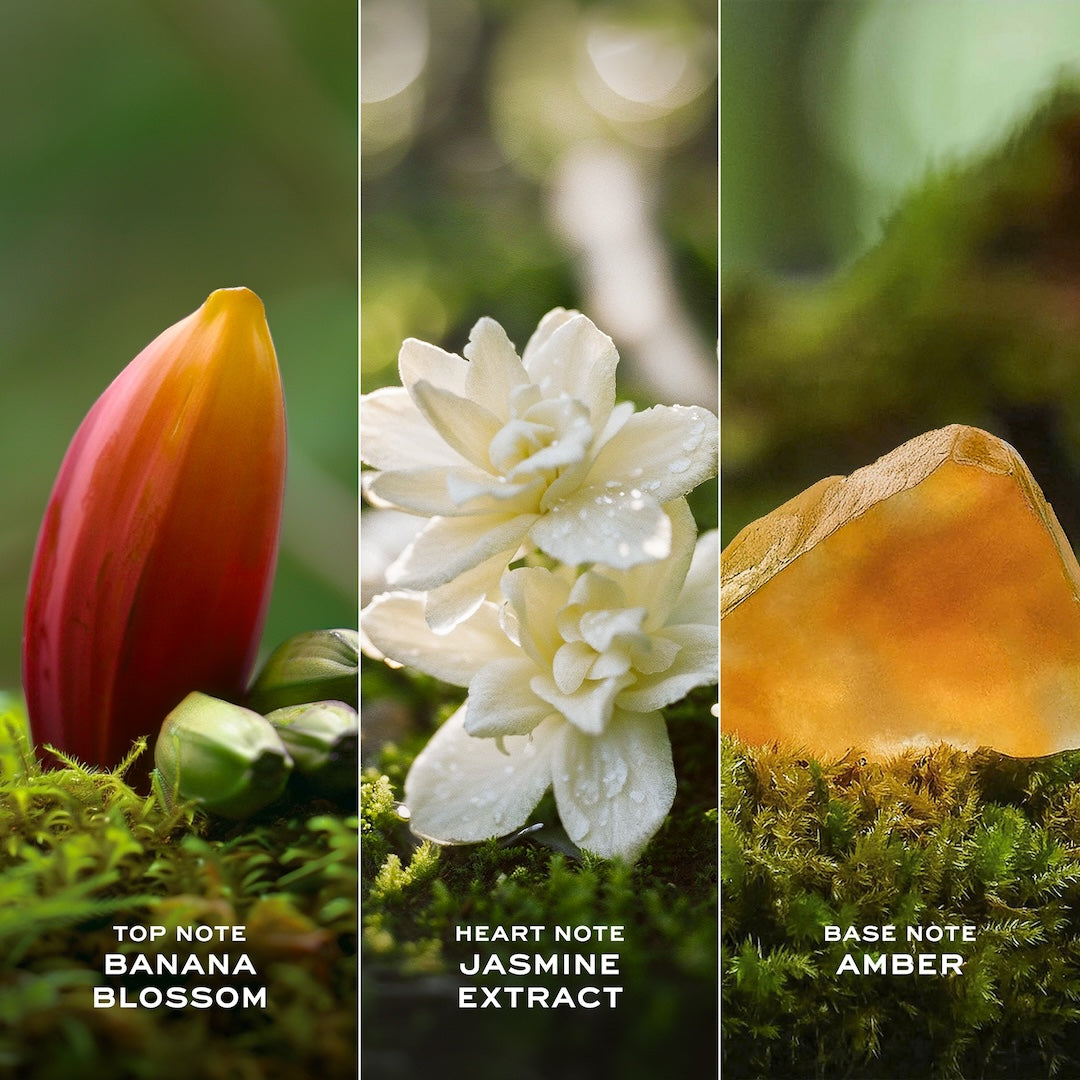 TOP NOTE
BANANA BLOSSOM

HEART NOTE
JASMINE EXTRACT

BASE NOTE
AMBER